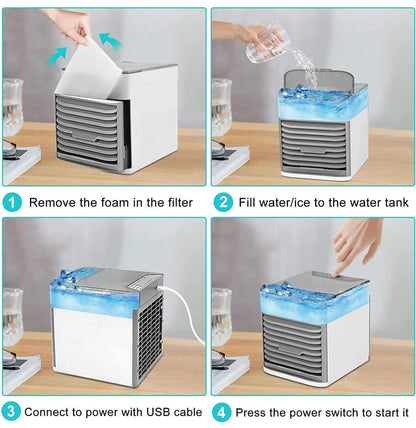 1 Remove the foam in the filter

2 Fill water/ice to the water tank

3 Connect to power with USB cable

4 Press the power switch to start it