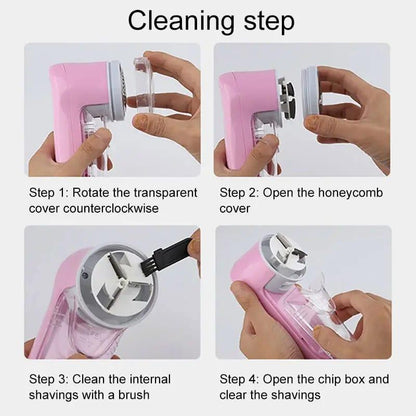 Cleaning step

Step 1: Rotate the transparent cover counterclockwise

Step 2: Open the honeycomb cover

Step 3: Clean the internal shavings with a brush

Step 4: Open the chip box and clear the shavings