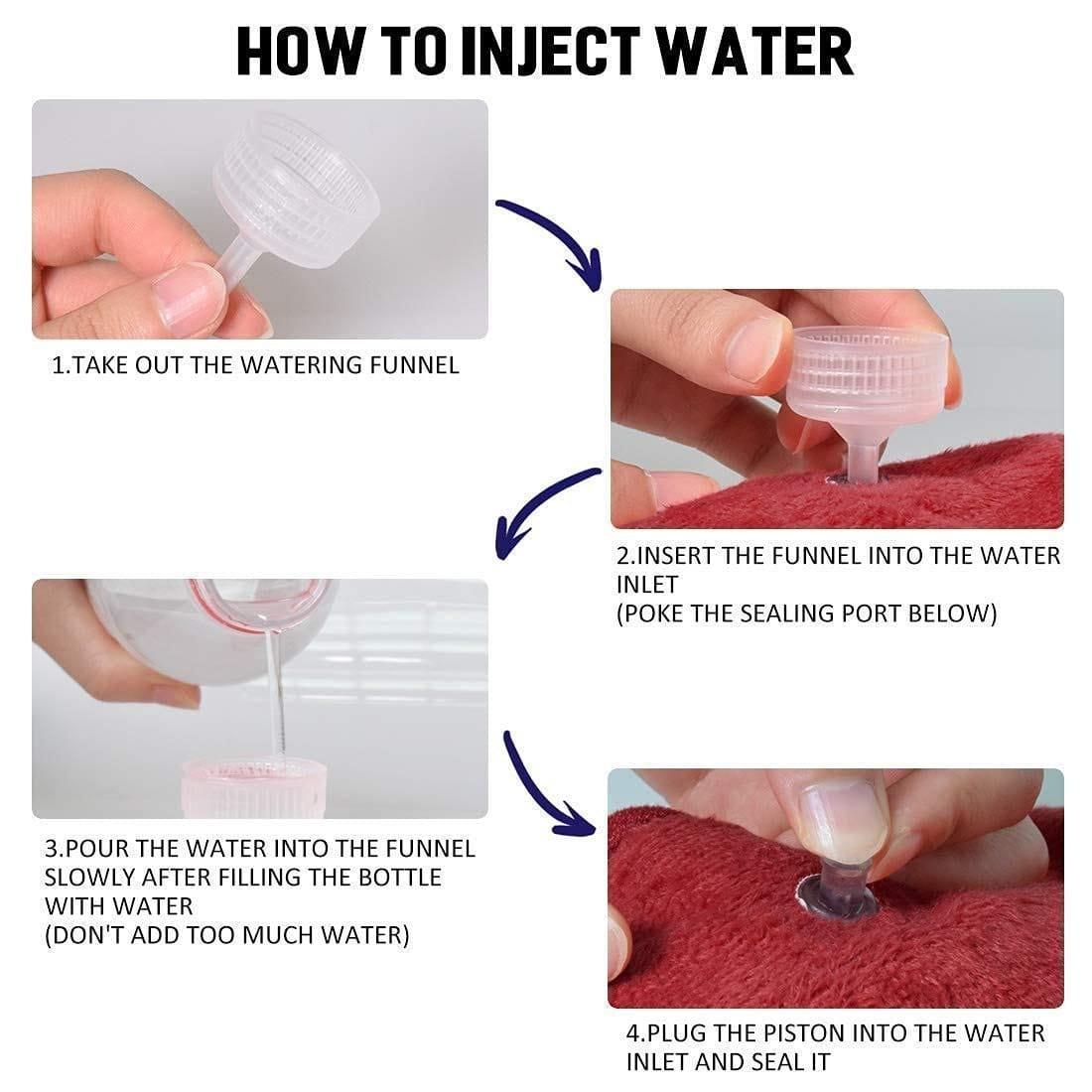 HOW TO INJECT WATER

1.TAKE OUT THE WATERING FUNNEL

2.INSERT THE FUNNEL INTO THE WATER INLET
(POKE THE SEALING PORT BELOW)

3.POUR THE WATER INTO THE FUNNEL SLOWLY AFTER FILLING THE BOTTLE WITH WATER
(DON'T ADD TOO MUCH WATER)

4.PLUG THE PISTON INTO THE WATER INLET AND SEAL IT